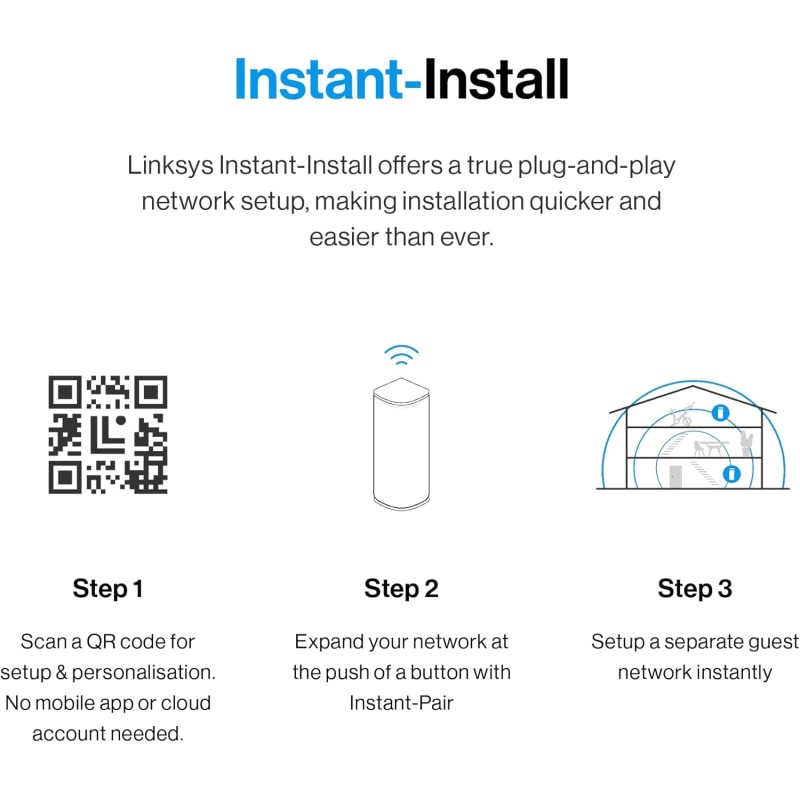 Instant-Install

Linksys Instant-Install offers a true plug-and-play network setup, making installation quicker and easier than ever.

Step 1

Scan a QR code for setup & personalisation. No mobile app or cloud account needed.

Step 2

Expand your network at the push of a button with Instant-Pair

Step 3

Setup a separate guest network instantly